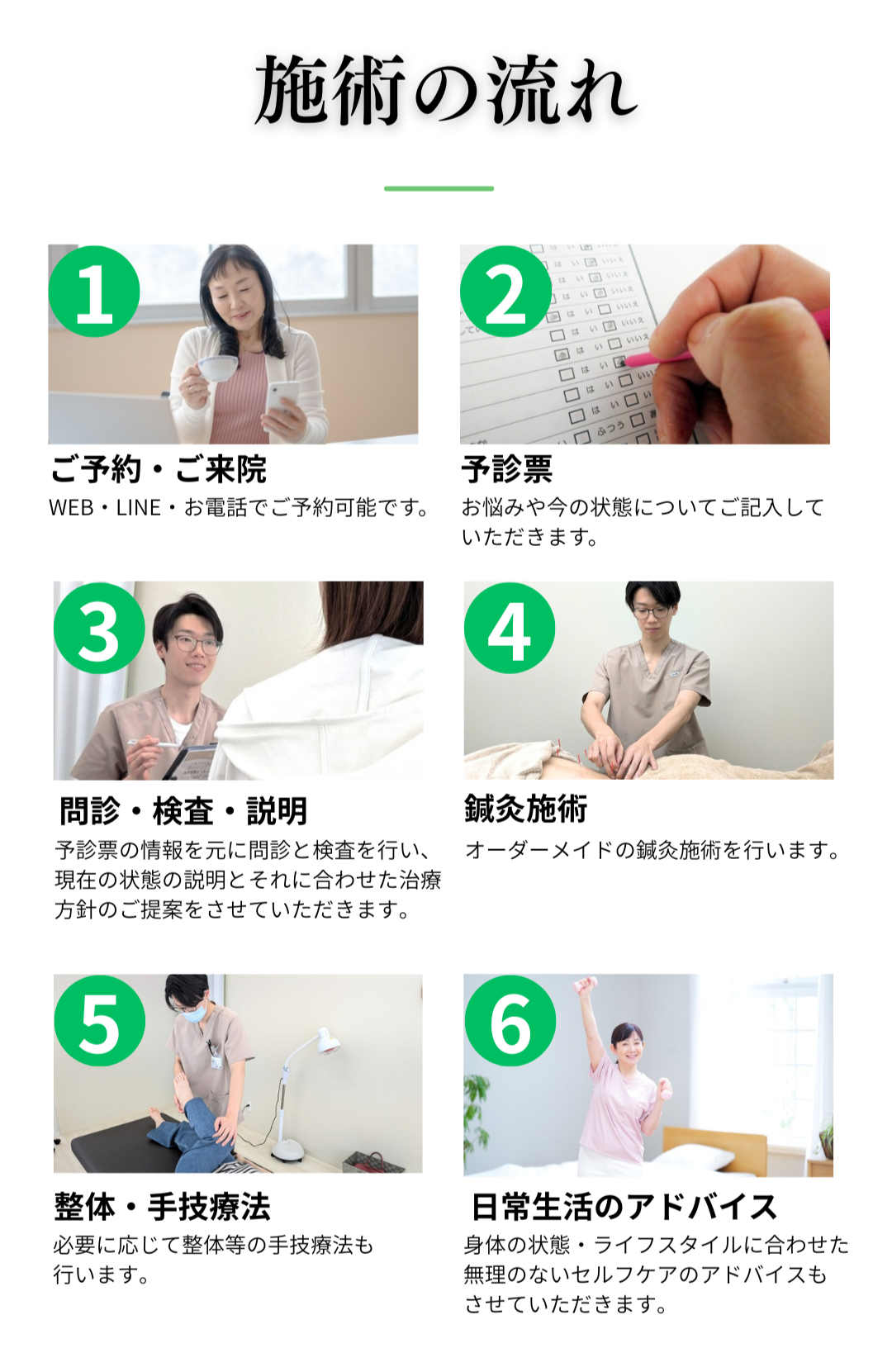 施術の流れ

1

ご予約・ご来院

WEB・LINE・お電話でご予約可能です。

2

予診票

お悩みや今の状態についてご記入していただきます。

3

問診・検査・説明

予診票の情報を元に問診と検査を行い、現在の状態の説明とそれに合わせた治療方針のご提案をさせていただきます。

4

鍼灸施術

オーダーメイドの鍼灸施術を行います。

5

整体・手技療法

必要に応じて整体等の手技療法も行います。

6

日常生活のアドバイス

身体の状態・ライフスタイルに合わせた無理のないセルフケアのアドバイスもさせていただきます。